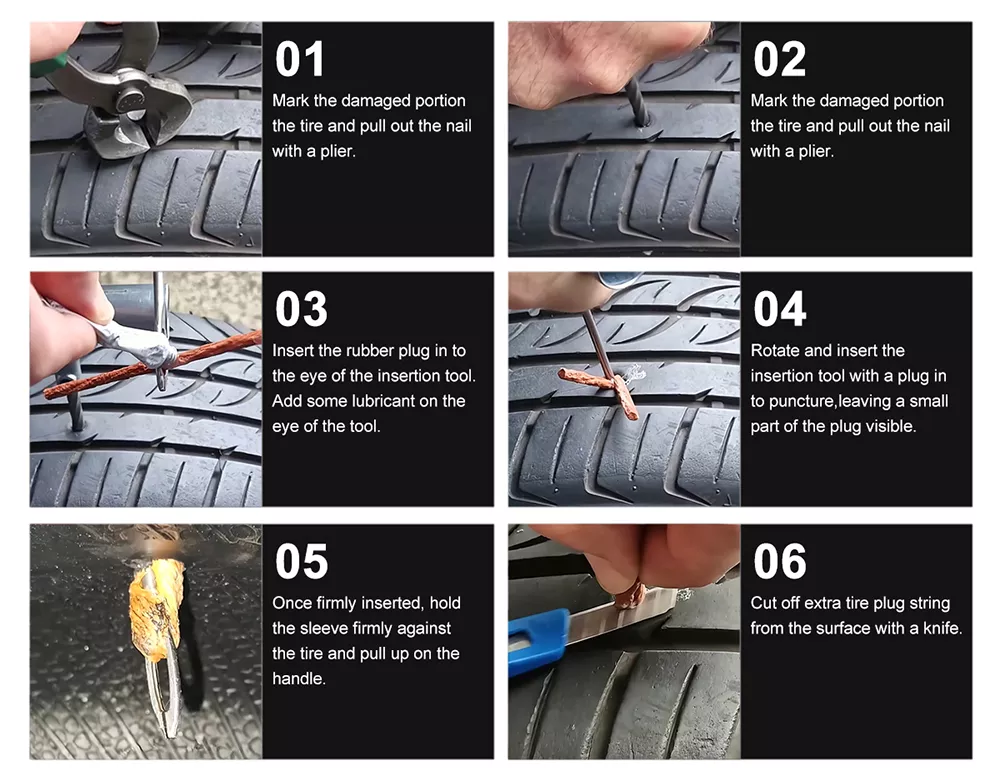 01
Mark the damaged portion the tire and pull out the nail with a plier.

02
Mark the damaged portion the tire and pull out the nail with a plier.

03
Insert the rubber plug in to the eye of the insertion tool. Add some lubricant on the eye of the tool.

04
Rotate and insert the insertion tool with a plug in to puncture,leaving a small part of the plug visible.

05
Once firmly inserted, hold the sleeve firmly against the tire and pull up on the handle.

06
Cut off extra tire plug string from the surface with a knife.